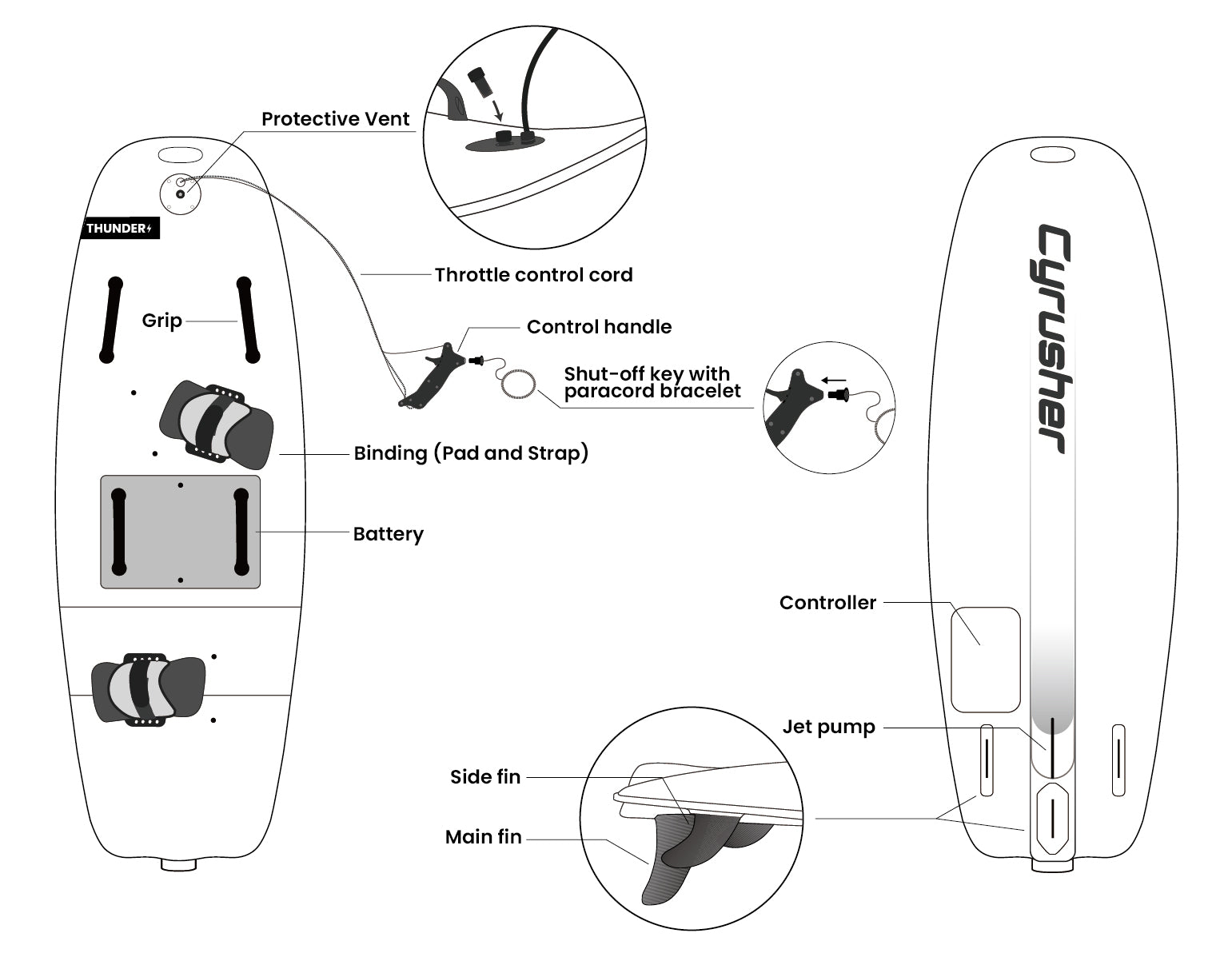 Protective Vent

THUNDER

Throttle control cord

Grip

Control handle

Shut-off key with paracord bracelet

Binding (Pad and Strap)

Battery

Cyrusher

Controller

Jet pump

Side fin

Main fin